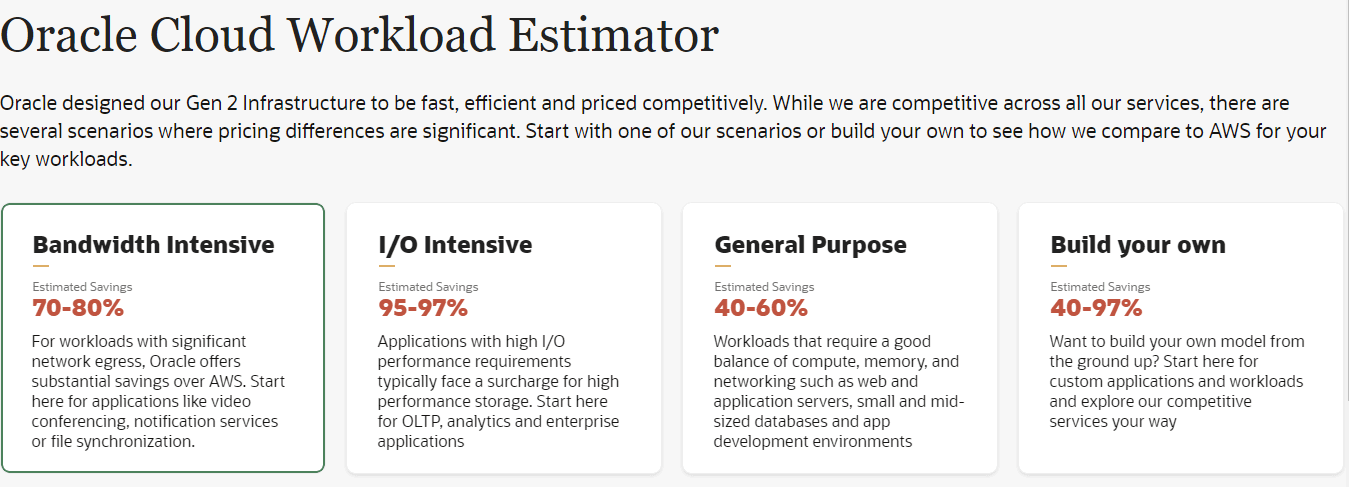 Oracle Cloud Workload Estimator

Oracle designed our Gen 2 Infrastructure to be fast, efficient and priced competitively. While we are competitive across all our services, there are several scenarios where pricing differences are significant. Start with one of our scenarios or build your own to see how we compare to AWS for your key workloads.

Bandwidth Intensive

Estimated Savings
70-80%
For workloads with significant network egress, Oracle offers substantial savings over AWS. Start here for applications like video conferencing, notification services or file synchronization.

I/O Intensive

Estimated Savings
95-97%
Applications with high I/O performance requirements typically face a surcharge for high performance storage. Start here for OLTP, analytics and enterprise applications

General Purpose

Estimated Savings
40-60%
Workloads that require a good balance of compute, memory, and networking such as web and application servers, small and mid-sized databases and app development environments

Build your own

Estimated Savings
40-97%
Want to build your own model from the ground up? Start here for custom applications and workloads and explore our competitive services your way